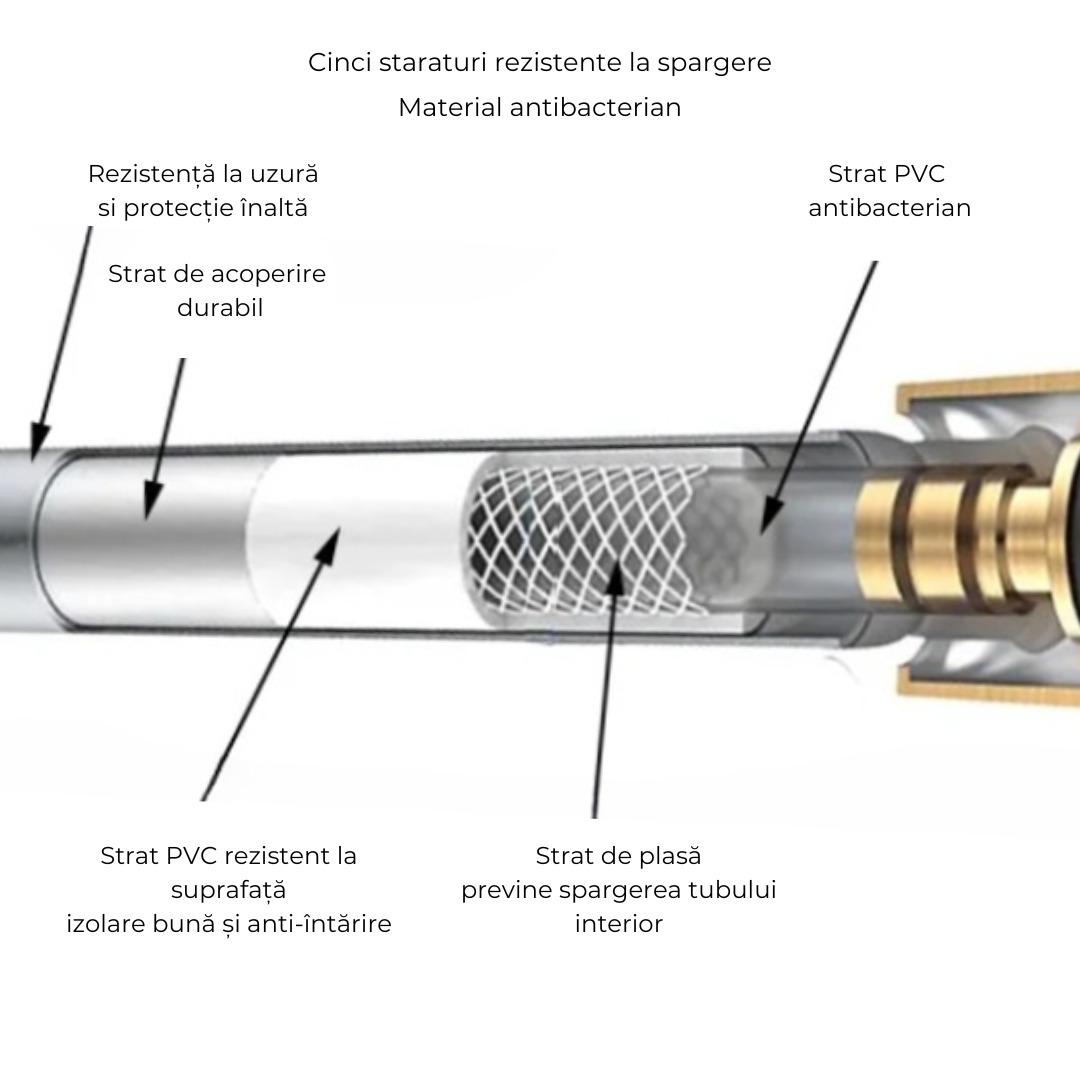 Cinci staraturi rezistente la spargere
Material antibacterian

Rezistență la uzură
si protecție înaltă

Strat de acoperire
durabil

Strat PVC
antibacterian

Strat PVC rezistent la
suprafață
izolare bună și anti-întărire

Strat de plasă
previne spargerea tubului
interior